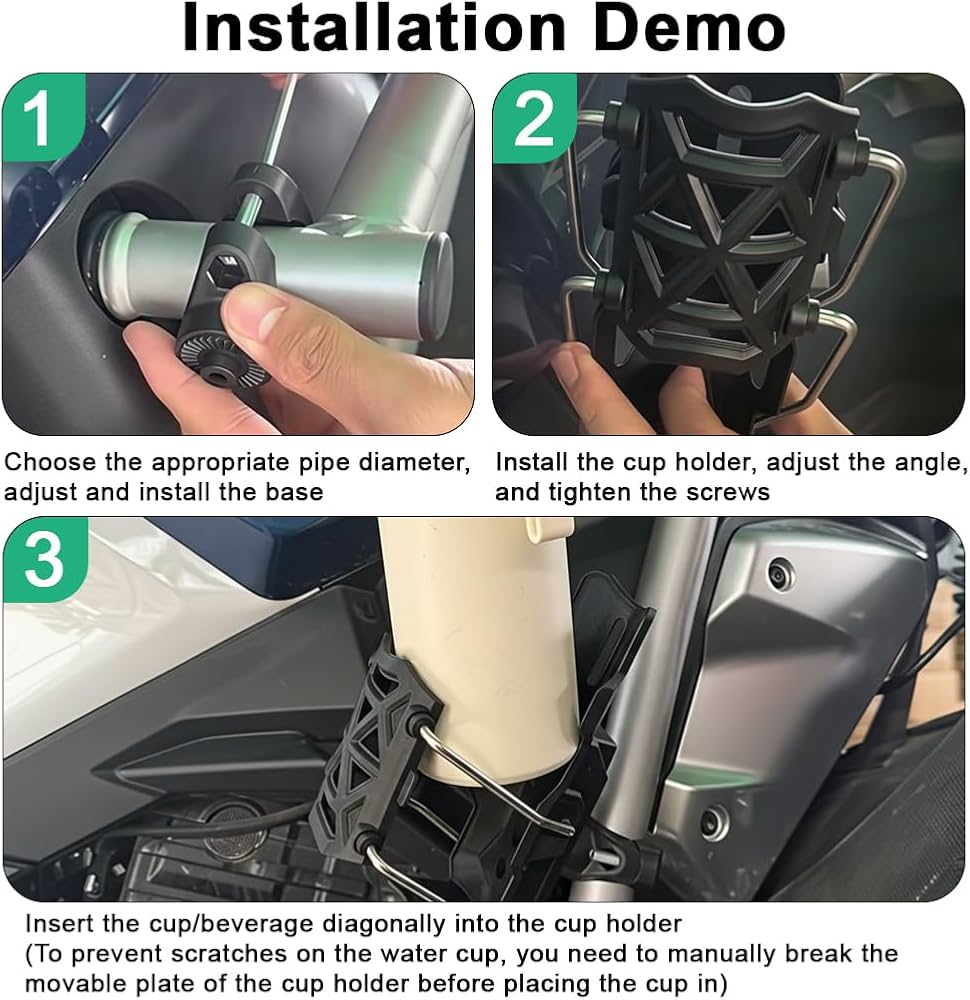 Installation Demo

1

Choose the appropriate pipe diameter, adjust and install the base

2

Install the cup holder, adjust the angle, and tighten the screws

3

Insert the cup/beverage diagonally into the cup holder
(To prevent scratches on the water cup, you need to manually break the movable plate of the cup holder before placing the cup in)